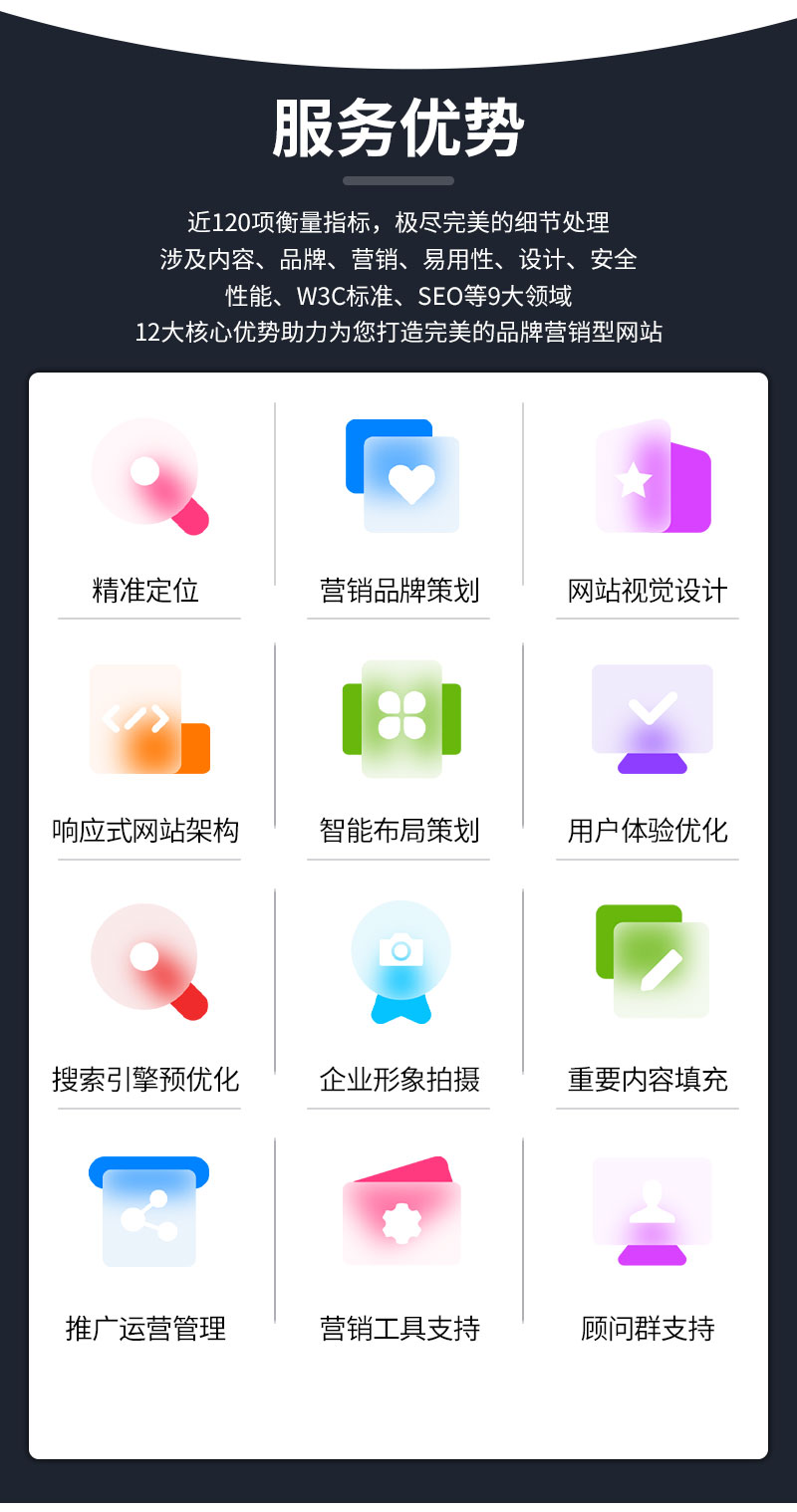 服务优势

近120项衡量指标，极尽完美的细节处理
涉及内容、品牌、营销、易用性、设计、安全
性能、W3C标准、SEO等9大领域
12大核心优势助力为您打造完美的品牌营销型网站

精准定位

营销品牌策划

网站视觉设计

响应式网站架构

智能布局策划

用户体验优化

搜索引擎预优化

企业形象拍摄

重要内容填充

推广运营管理

营销工具支持

顾问群支持